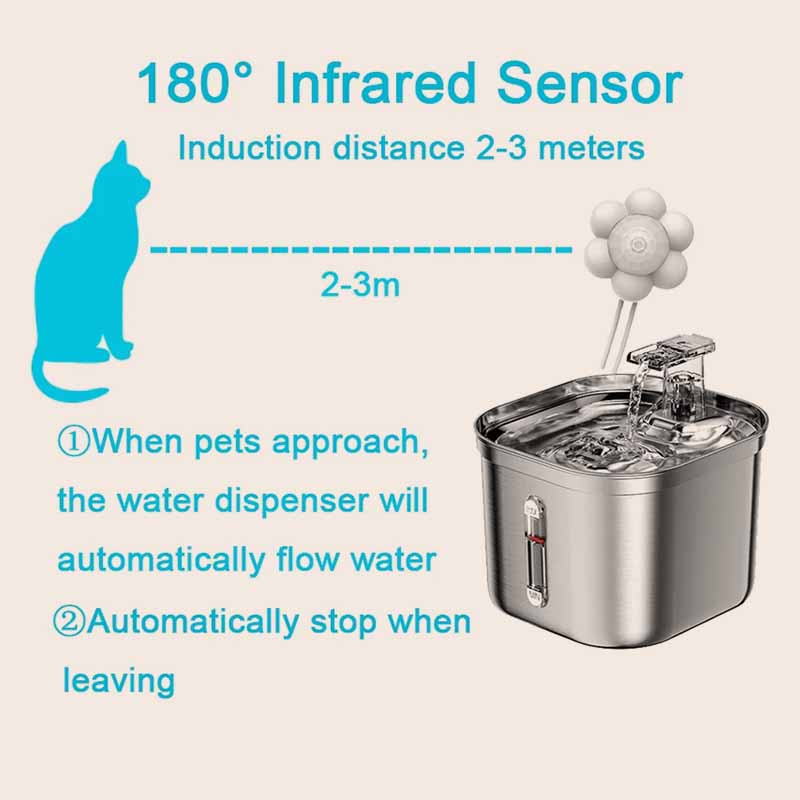 180° Infrared Sensor

Induction distance 2-3 meters

2-3m

①When pets approach, the water dispenser will automatically flow water

②Automatically stop when leaving